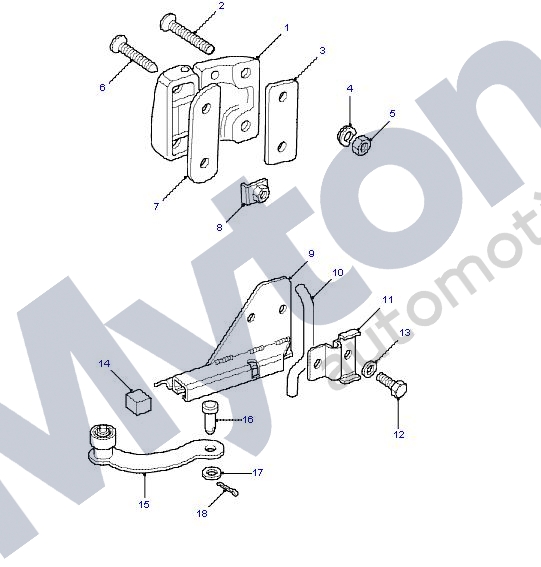 2
1
3
6
4
5
7
8
9
10
11
13
14
16
12
17
15
18
Myton automoti