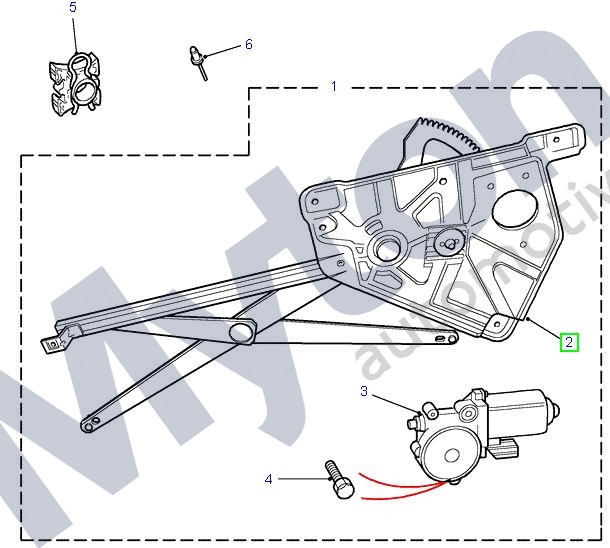 5
6
1
2
3
4
Myton automotive