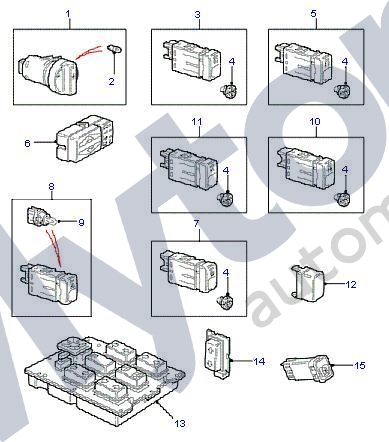 1
2
3
4
5
4
6
11
4
10
4
8
9
7
4
12
13
14
15
autom