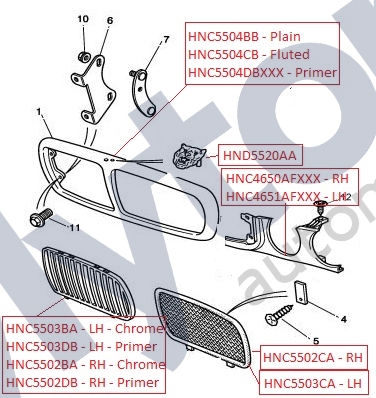 10
6
7
HNC5504BB - Plain
HNC5504CB - Fluted
HNC5504DBXXX - Primer
1
HND5520AA
HNC4650AFXXX - RH
HNC4651AFXXX - LH
12
11
4
5
HNC5503BA - LH - Chrome
HNC5503DB - LH - Primer
HNC5502BA - RH - Chrome
HNC5502DB - RH - Primer
HNC5502CA - RH
HNC5503CA - LH